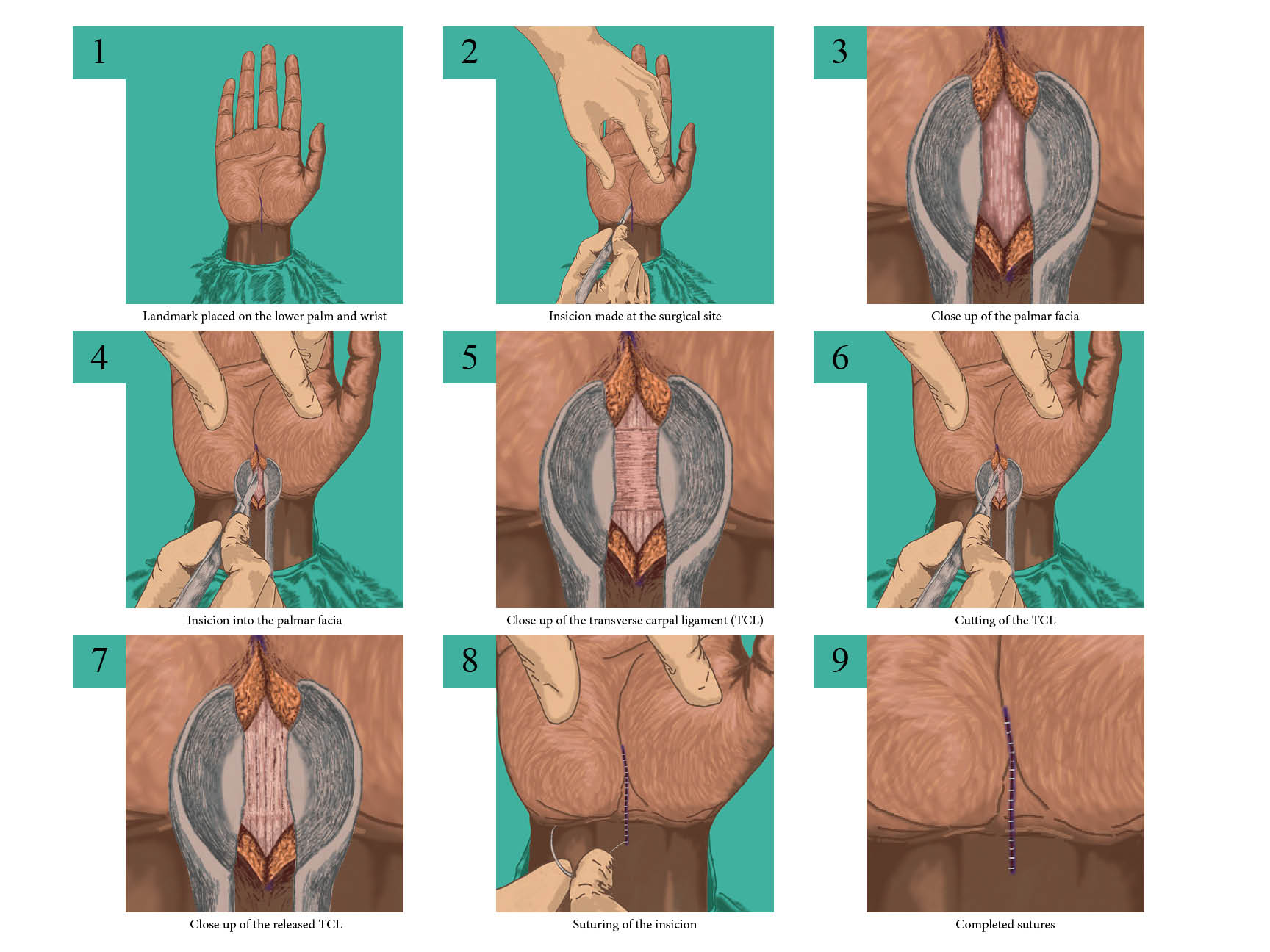 1

Landmark placed on the lower palm and wrist

2

Insicion made at the surgical site

3

Close up of the palmar facia

4

Insicion into the palmar facia

5

Close up of the transverse carpal ligament (TCL)

6

Cutting of the TCL

7

Close up of the released TCL

8

Suturing of the insicion

9

Completed sutures